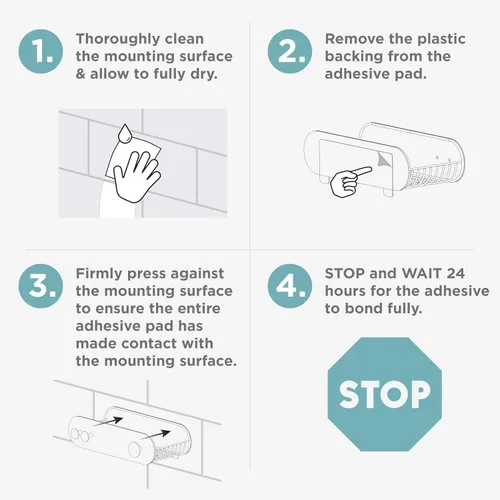 1. Thoroughly clean the mounting surface & allow to fully dry.

2. Remove the plastic backing from the adhesive pad.

3. Firmly press against the mounting surface to ensure the entire adhesive pad has made contact with the mounting surface.

4. STOP and WAIT 24 hours for the adhesive to bond fully.

STOP