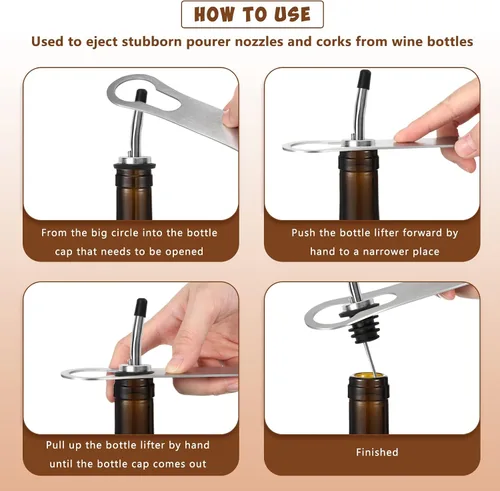 HOW TO USE

Used to eject stubborn pourer nozzles and corks from wine bottles

From the big circle into the bottle cap that needs to be opened

Push the bottle lifter forward by hand to a narrower place

Pull up the bottle lifter by hand until the bottle cap comes out

Finished