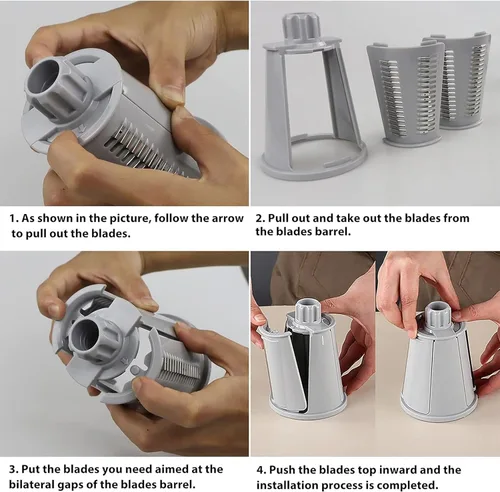 1. As shown in the picture, follow the arrow to pull out the blades.

2. Pull out and take out the blades from the blades barrel.

3. Put the blades you need aimed at the bilateral gaps of the blades barrel.

4. Push the blades top inward and the installation process is completed.