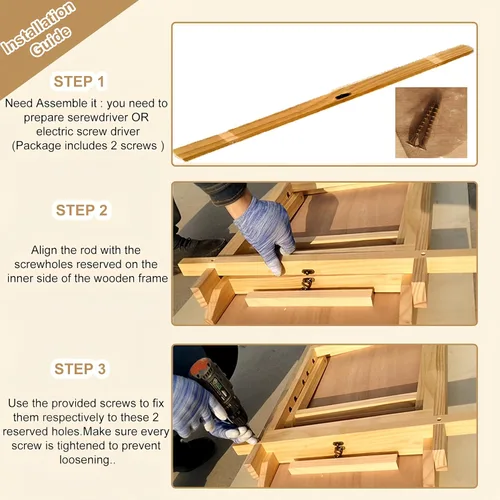 Installation Guide

STEP 1

Need Assemble it : you need to prepare serewdriver OR electric screw driver (Package includes 2 screws )

STEP 2

Align the rod with the screwholes reserved on the inner side of the wooden frame

STEP 3

Use the provided screws to fix them respectively to these 2 reserved holes.Make sure every screw is tightened to prevent loosening..