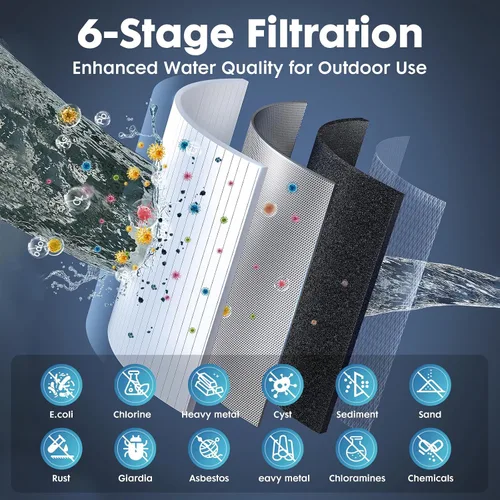 6-Stage Filtration

Enhanced Water Quality for Outdoor Use

E.coli
Chlorine
Heavy metal
Cyst
Sediment
Sand
Rust
Giardia
Asbestos
eavy metal
Chloramines
Chemicals