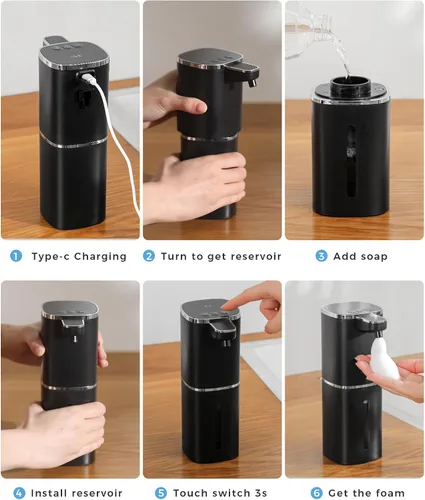 1 Type-c Charging

2 Turn to get reservoir

3 Add soap

4 Install reservoir

5 Touch switch 3s

6 Get the foam