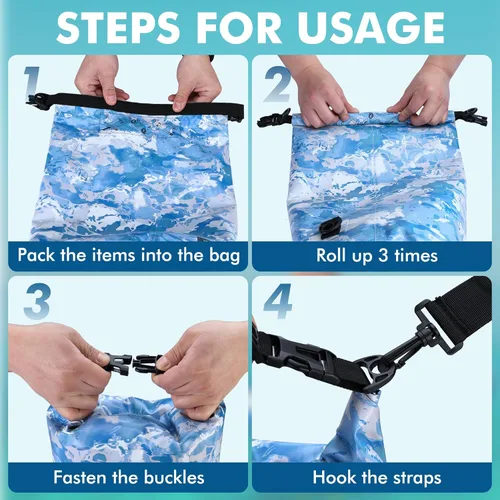 STEPS FOR USAGE

1

Pack the items into the bag

2

Roll up 3 times

3

Fasten the buckles

4

Hook the straps