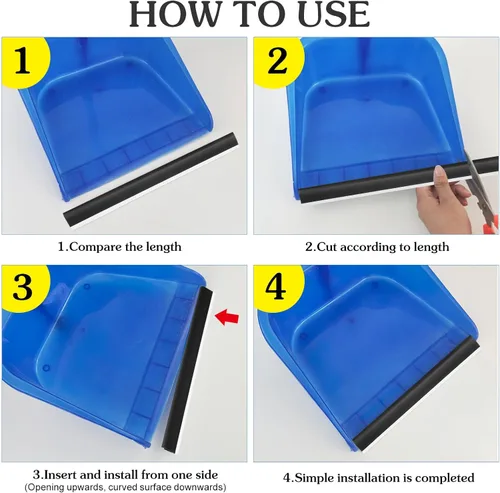 HOW TO USE

1

1.Compare the length

2

2.Cut according to length

3

3.Insert and install from one side
(Opening upwards, curved surface downwards)

4

4.Simple installation is completed