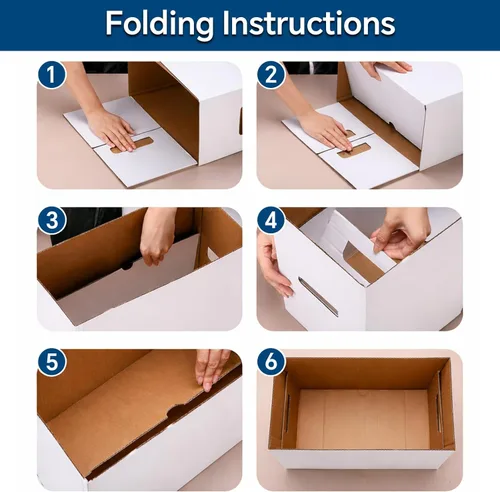 Folding Instructions

1

2

3

4

5

6