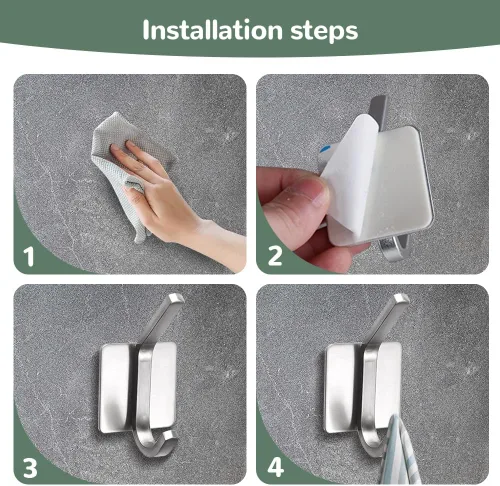 Installation steps

1

2

3

4