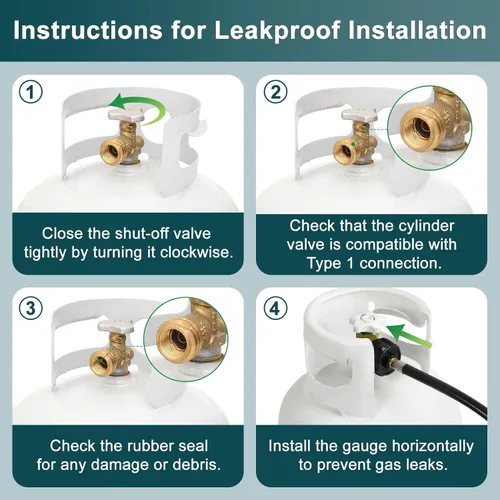 Instructions for Leakproof Installation

1

Close the shut-off valve tightly by turning it clockwise.

2

Check that the cylinder valve is compatible with Type 1 connection.

3

Check the rubber seal for any damage or debris.

4

Install the gauge horizontally to prevent gas leaks.