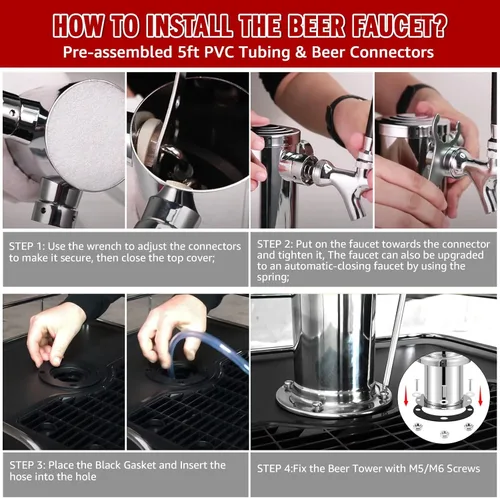 HOW TO INSTALL THE BEER FAUCET?
Pre-assembled 5ft PVC Tubing & Beer Connectors

STEP 1: Use the wrench to adjust the connectors to make it secure, then close the top cover;

STEP 2: Put on the faucet towards the connector and tighten it, The faucet can also be upgraded to an automatic-closing faucet by using the spring;

STEP 3: Place the Black Gasket and Insert the hose into the hole

STEP 4:Fix the Beer Tower with M5/M6 Screws