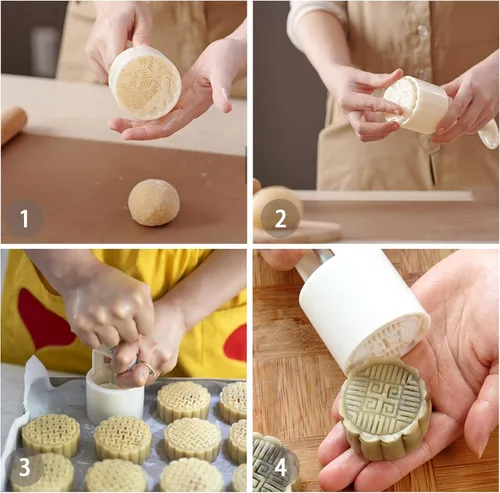 1

2

3

4