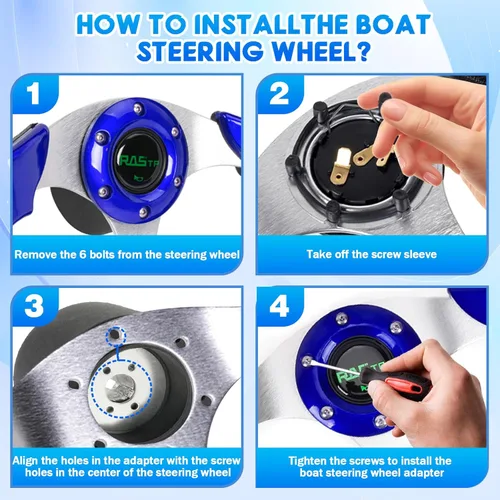 HOW TO INSTALLTHE BOAT STEERING WHEEL?

1

RASTP

Remove the 6 bolts from the steering wheel

2

Take off the screw sleeve

3

Align the holes in the adapter with the screw holes in the center of the steering wheel

4

RASTP

Tighten the screws to install the boat steering wheel adapter