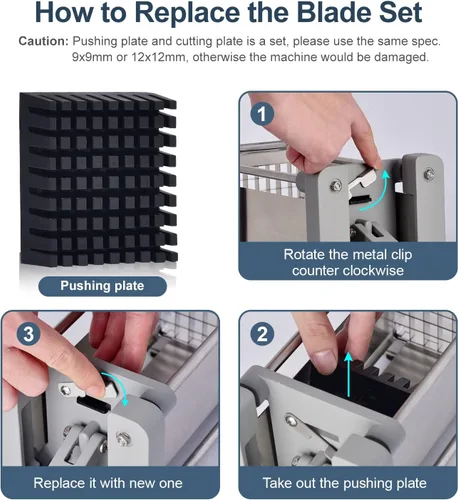 How to Replace the Blade Set

Caution: Pushing plate and cutting plate is a set, please use the same spec. 9x9mm or 12x12mm, otherwise the machine would be damaged.

Pushing plate

1

Rotate the metal clip counter clockwise

3

Replace it with new one

2

Take out the pushing plate