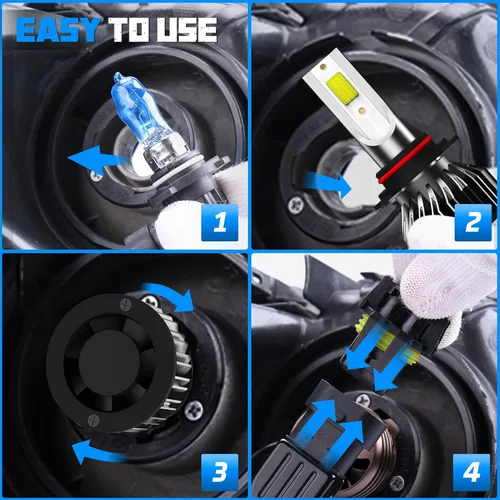 EASY TO USE

1

2

3

4