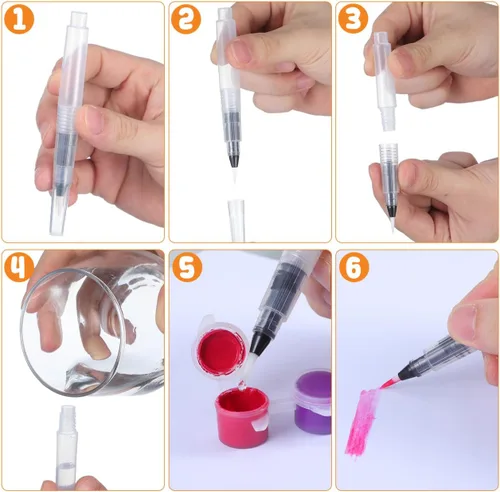 1

2

3

4

5

6