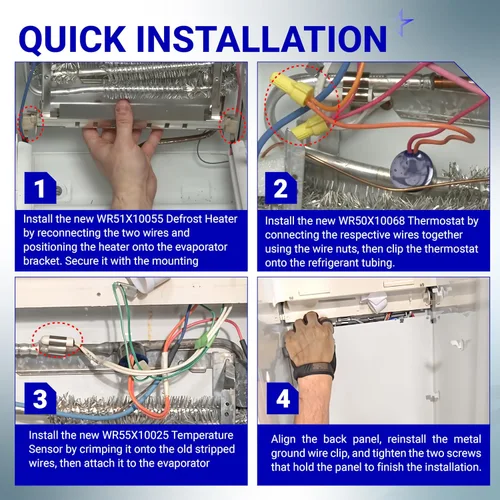 QUICK INSTALLATION

1

Install the new WR51X10055 Defrost Heater by reconnecting the two wires and positioning the heater onto the evaporator bracket. Secure it with the mounting

2

Install the new WR50X10068 Thermostat by connecting the respective wires together using the wire nuts, then clip the thermostat onto the refrigerant tubing.

3

Install the new WR55X10025 Temperature Sensor by crimping it onto the old stripped wires, then attach it to the evaporator

4

Align the back panel, reinstall the metal ground wire clip, and tighten the two screws that hold the panel to finish the installation.