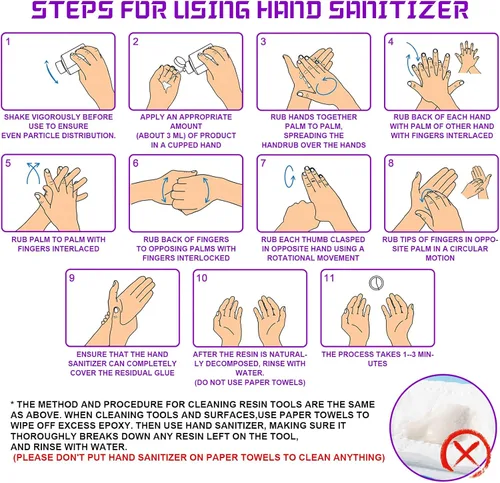 STEPS FOR USING HAND SANITIZER

1

SHAKE VIGOROUSLY BEFORE USE TO ENSURE EVEN PARTICLE DISTRIBUTION.

2

APPLY AN APPROPRIATE AMOUNT (ABOUT 3 ML) OF PRODUCT IN A CUPPED HAND

3

RUB HANDS TOGETHER PALM TO PALM, SPREADING THE HANDRUB OVER THE HANDS

4

RUB BACK OF EACH HAND WITH PALM OF OTHER HAND WITH FINGERS INTERLACED

5

RUB PALM TO PALM WITH FINGERS INTERLACED

6

RUB BACK OF FINGERS TO OPPOSING PALMS WITH FINGERS INTERLOCKED

7

RUB EACH THUMB CLASPED IN OPPOSITE HAND USING A ROTATIONAL MOVEMENT

8

RUB TIPS OF FINGERS IN OPPOSITE PALM IN A CIRCULAR MOTION

9

ENSURE THAT THE HAND SANITIZER CAN COMPLETELY COVER THE RESIDUAL GLUE

10

AFTER THE RESIN IS NATURALLY DECOMPOSED, RINSE WITH WATER. (DO NOT USE PAPER TOWELS)

11

THE PROCESS TAKES 1--3 MINUTES

* THE METHOD AND PROCEDURE FOR CLEANING RESIN TOOLS ARE THE SAME AS ABOVE. WHEN CLEANING TOOLS AND SURFACES,USE PAPER TOWELS TO WIPE OFF EXCESS EPOXY. THEN USE HAND SANITIZER, MAKING SURE IT THOROUGHLY BREAKS DOWN ANY RESIN LEFT ON THE TOOL, AND RINSE WITH WATER.
(PLEASE DON'T PUT HAND SANITIZER ON PAPER TOWELS TO CLEAN ANYTHING)