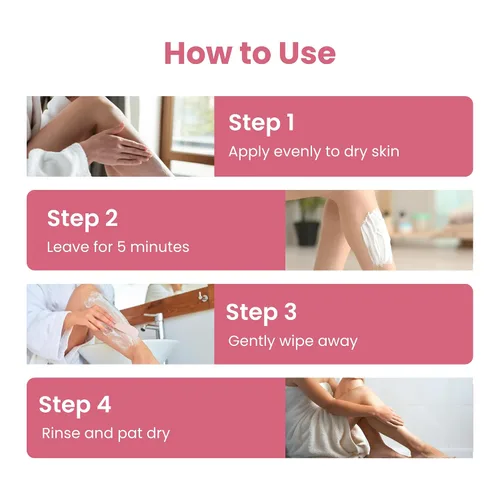 How to Use

Step 1
Apply evenly to dry skin

Step 2
Leave for 5 minutes

Step 3
Gently wipe away

Step 4
Rinse and pat dry