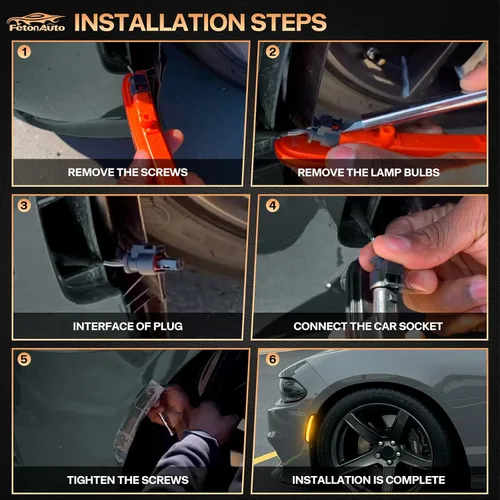 FetonAuto

INSTALLATION STEPS

1

REMOVE THE SCREWS

2

REMOVE THE LAMP BULBS

3

INTERFACE OF PLUG

4

CONNECT THE CAR SOCKET

5

TIGHTEN THE SCREWS

6

INSTALLATION IS COMPLETE