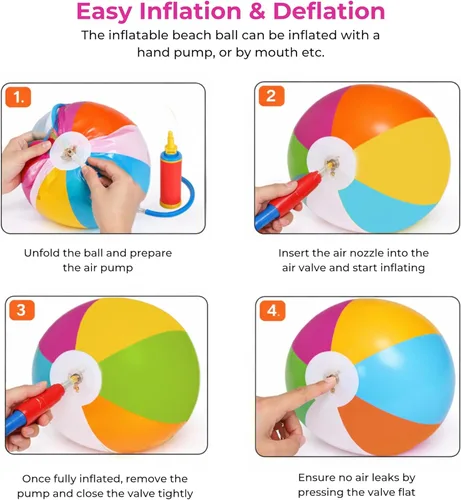 Easy Inflation & Deflation

The inflatable beach ball can be inflated with a hand pump, or by mouth etc.

1.

Unfold the ball and prepare the air pump

2

Insert the air nozzle into the air valve and start inflating

3

Once fully inflated, remove the pump and close the valve tightly

4.

Ensure no air leaks by pressing the valve flat