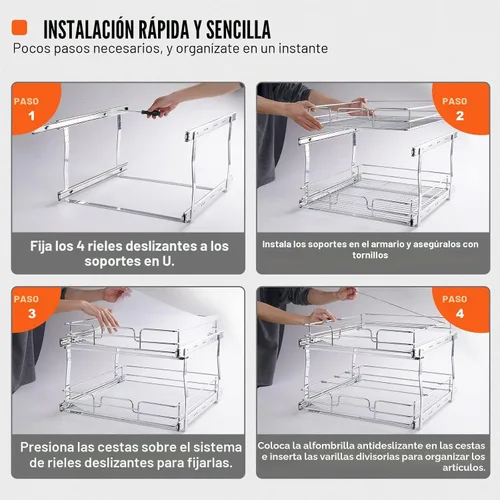 INSTALACIÓN RÁPIDA Y SENCILLA
Pocos pasos necesarios, y organízate en un instante

PASO 1

Fija los 4 rieles deslizantes a los soportes en U.

PASO 2

Instala los soportes en el armario y asegúralos con tornillos

PASO 3

Presiona las cestas sobre el sistema de rieles deslizantes para fijarlas.

PASO 4

Coloca la alfombrilla antideslizante en las cestas e inserta las varillas divisorias para organizar los artículos.