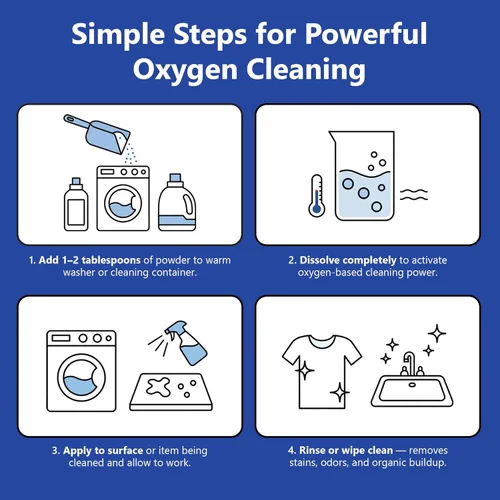 Simple Steps for Powerful Oxygen Cleaning

1. Add 1–2 tablespoons of powder to warm washer or cleaning container.

2. Dissolve completely to activate oxygen-based cleaning power.

3. Apply to surface or item being cleaned and allow to work.

4. Rinse or wipe clean — removes stains, odors, and organic buildup.