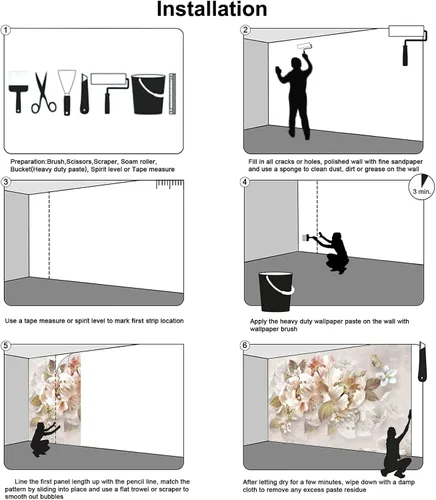 Installation

1

Preparation:Brush,Scissors,Scraper, Soam roller, Bucket(Heavy duty paste), Spirit level or Tape measure

2

Fill in all cracks or holes, polished wall with fine sandpaper and use a sponge to clean dust, dirt or grease on the wall

3

Use a tape measure or spirit level to mark first strip location

4

3 min.

Apply the heavy duty wallpaper paste on the wall with wallpaper brush

5

Line the first panel length up with the pencil line, match the pattern by sliding into place and use a flat trowel or scraper to smooth out bubbles

6

After letting dry for a few minutes, wipe down with a damp cloth to remove any excess paste residue