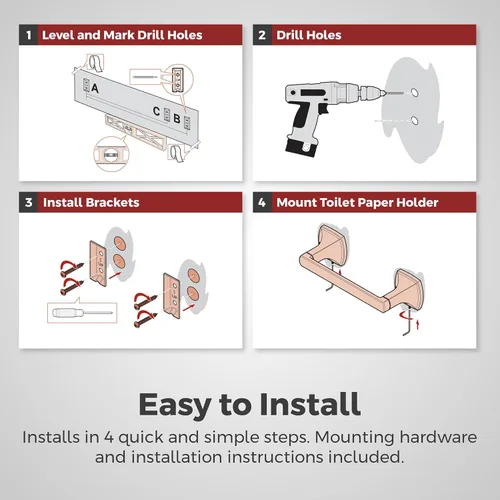 1 Level and Mark Drill Holes

A

C B

2 Drill Holes

3 Install Brackets

4 Mount Toilet Paper Holder

Easy to Install

Installs in 4 quick and simple steps. Mounting hardware and installation instructions included.