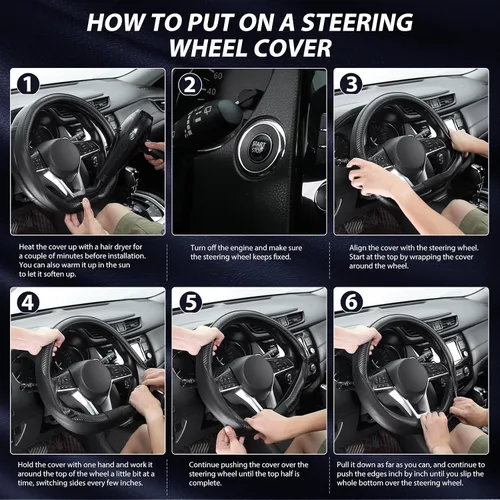 HOW TO PUT ON A STEERING WHEEL COVER

1

Heat the cover up with a hair dryer for a couple of minutes before installation. You can also warm it up in the sun to let it soften up.

2

60
40
START STOP

Turn off the engine and make sure the steering wheel keeps fixed.

3

Align the cover with the steering wheel. Start at the top by wrapping the cover around the wheel.

4

Hold the cover with one hand and work it around the top of the wheel a little bit at a time, switching sides every few inches.

5

Continue pushing the cover over the steering wheel until the top half is complete.

6

Pull it down as far as you can, and continue to push the edges inch by inch until you slip the whole bottom over the steering wheel.