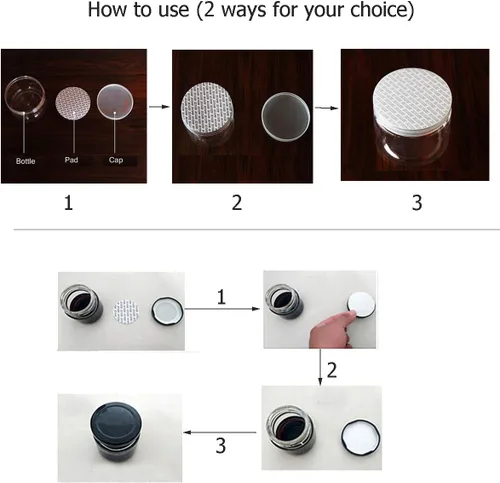 How to use (2 ways for your choice)

Bottle

Pad

Cap

1

2

3

1

2

3