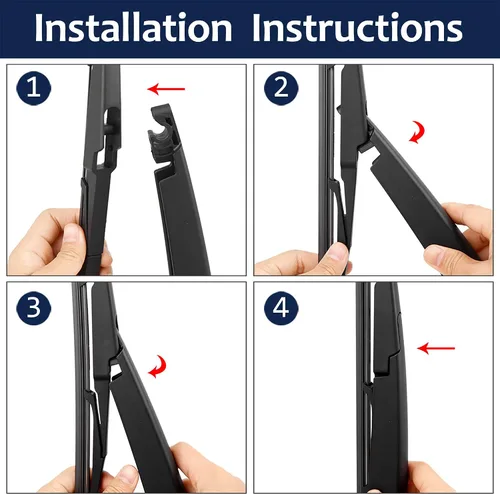 Installation Instructions

1

2

3

4