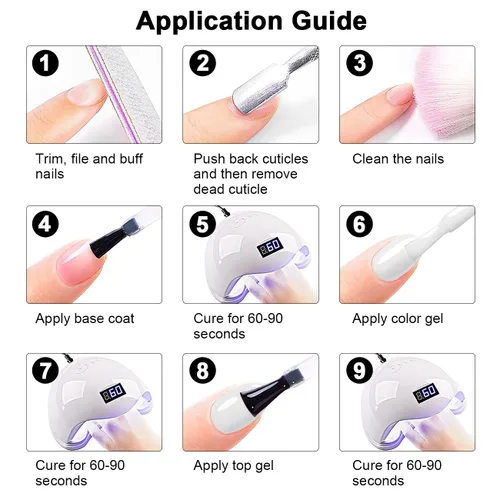 Application Guide

1
Trim, file and buff nails

2
Push back cuticles and then remove dead cuticle

3
Clean the nails

4
Apply base coat

5
60
Cure for 60-90 seconds

6
Apply color gel

7
60
Cure for 60-90 seconds

8
Apply top gel

9
60
Cure for 60-90 seconds