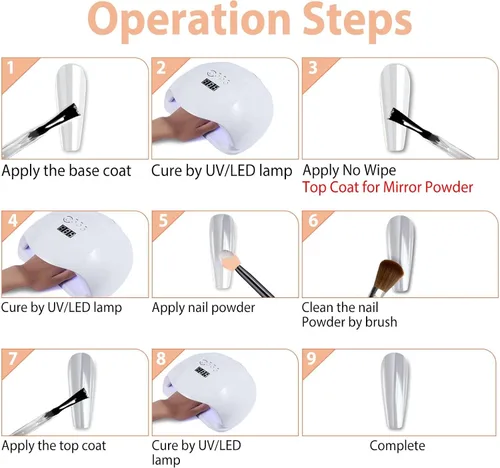 Operation Steps

1

Apply the base coat

2

Cure by UV/LED lamp

3

Apply No Wipe
Top Coat for Mirror Powder

4

Cure by UV/LED lamp

5

Apply nail powder

6

Clean the nail
Powder by brush

7

Apply the top coat

8

Cure by UV/LED lamp

9

Complete