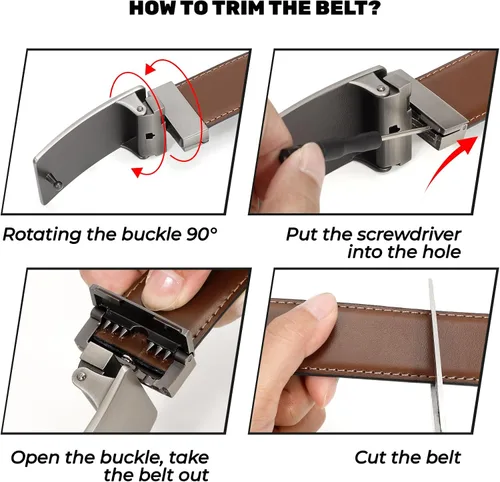 HOW TO TRIM THE BELT?

Rotating the buckle 90°

Put the screwdriver into the hole

Open the buckle, take the belt out

Cut the belt