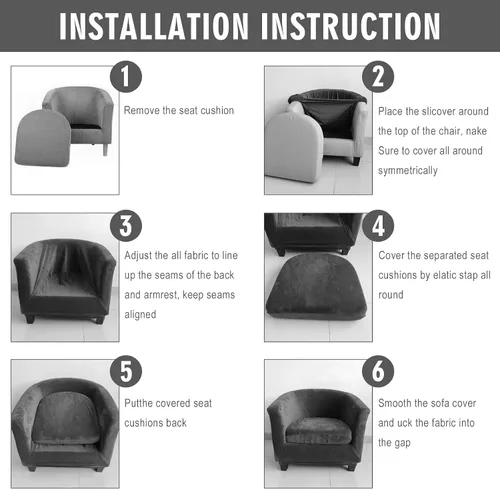 INSTALLATION INSTRUCTION

1

Remove the seat cushion

2

Place the slicover around the top of the chair, nake Sure to cover all around symmetrically

3

Adjust the all fabric to line up the seams of the back and armrest, keep seams aligned

4

Cover the separated seat cushions by elatic stap all round

5

Putthe covered seat cushions back

6

Smooth the sofa cover and uck the fabric into the gap