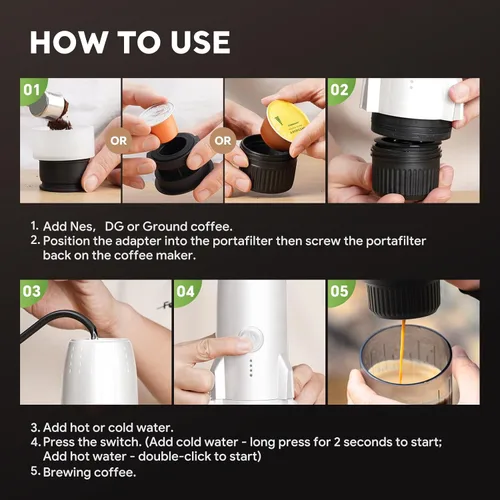 HOW TO USE

01

OR

OR

02

1. Add Nes, DG or Ground coffee.
2. Position the adapter into the portafilter then screw the portafilter back on the coffee maker.

03

04

05

3. Add hot or cold water.
4. Press the switch. (Add cold water - long press for 2 seconds to start; Add hot water - double-click to start)
5. Brewing coffee.