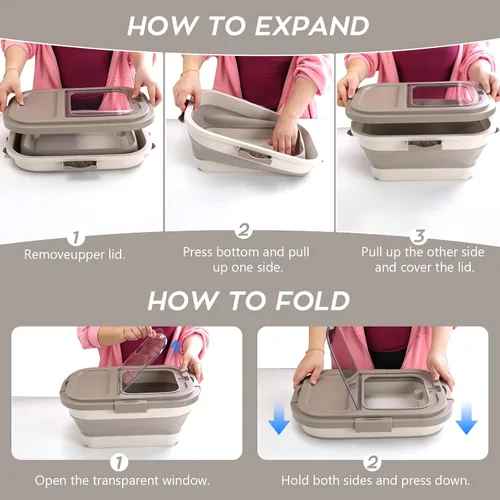 HOW TO EXPAND

1
Removeupper lid.

2
Press bottom and pull up one side.

3
Pull up the other side and cover the lid.

HOW TO FOLD

1
Open the transparent window.

2
Hold both sides and press down.