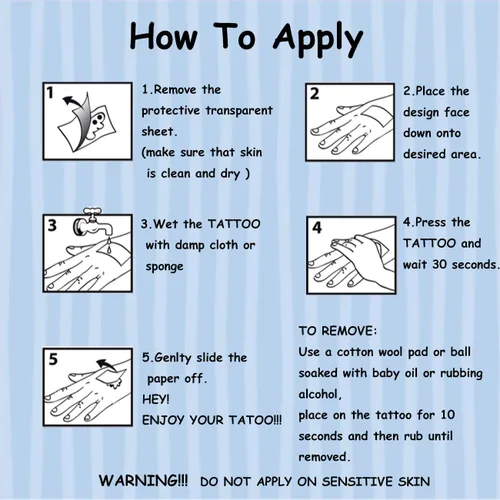 How To Apply

1

1.Remove the protective transparent sheet.
(make sure that skin is clean and dry )

2

2.Place the design face down onto desired area.

3

3.Wet the TATTOO with damp cloth or sponge

4

4.Press the TATTOO and wait 30 seconds.

5

5.Genlty slide the paper off.
HEY!
ENJOY YOUR TATOO!!!

TO REMOVE:
Use a cotton wool pad or ball soaked with baby oil or rubbing alcohol,
place on the tattoo for 10 seconds and then rub until removed.

WARNING!!! DO NOT APPLY ON SENSITIVE SKIN