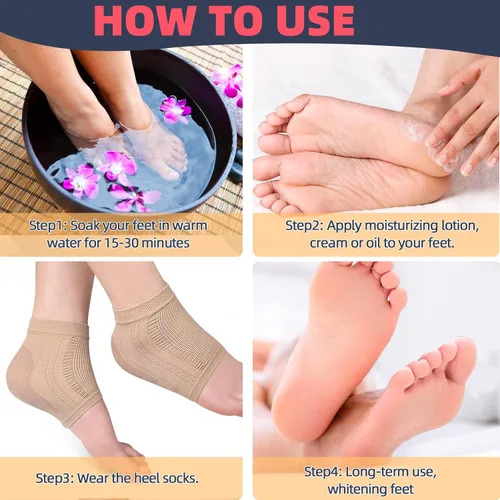 HOW TO USE

Step1: Soak your feet in warm water for 15-30 minutes

Step2: Apply moisturizing lotion, cream or oil to your feet.

Step3: Wear the heel socks.

Step4: Long-term use, whitening feet