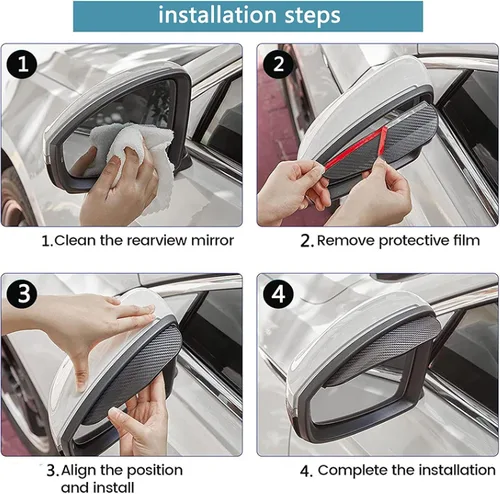 installation steps

1

1.Clean the rearview mirror

2

2.Remove protective film

3

3.Align the position and install

4

4. Complete the installation