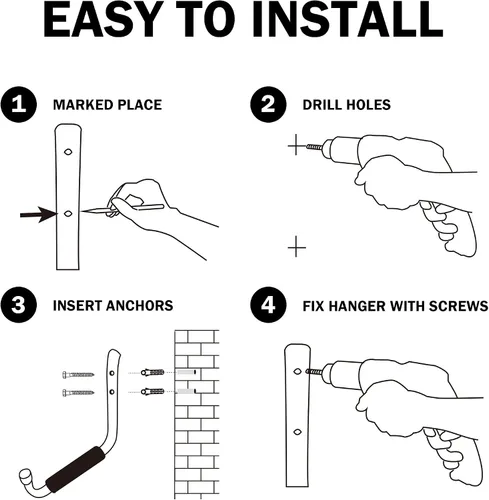 EASY TO INSTALL

1 MARKED PLACE

2 DRILL HOLES

3 INSERT ANCHORS

4 FIX HANGER WITH SCREWS