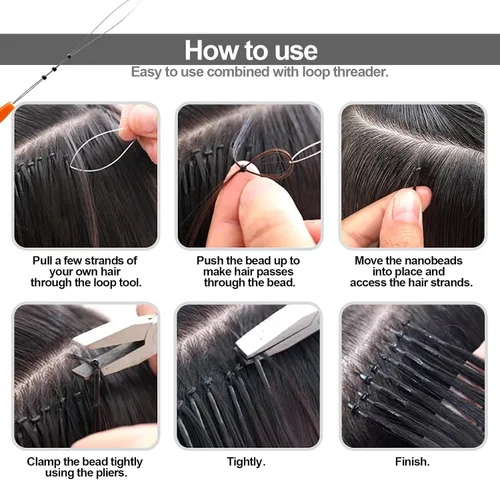 How to use
Easy to use combined with loop threader.

Pull a few strands of your own hair through the loop tool.

Push the bead up to make hair passes through the bead.

Move the nanobeads into place and access the hair strands.

Clamp the bead tightly using the pliers.

Tightly.

Finish.