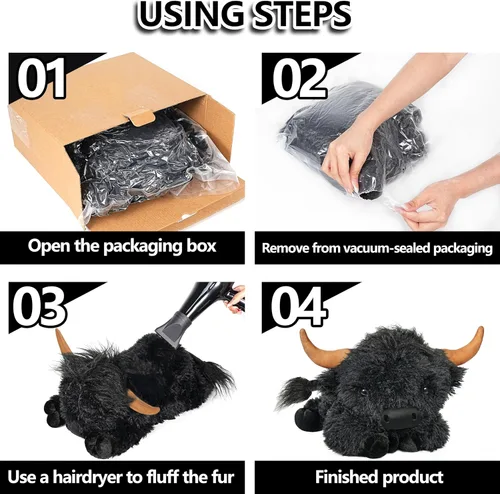 USING STEPS

01

Open the packaging box

02

Remove from vacuum-sealed packaging

03

Use a hairdryer to fluff the fur

04

Finished product