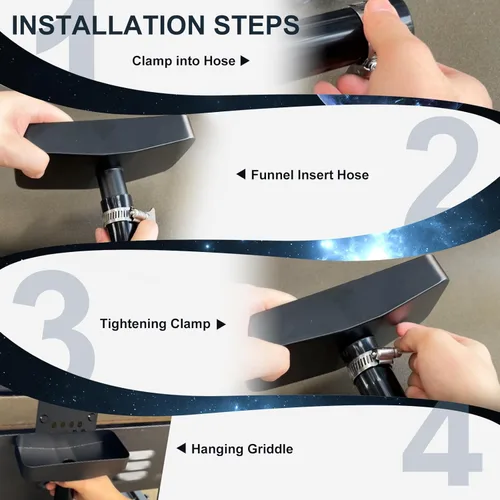 INSTALLATION STEPS

1

Clamp into Hose ▶

2

◀ Funnel Insert Hose

3

Tightening Clamp ▶

4

◀ Hanging Griddle