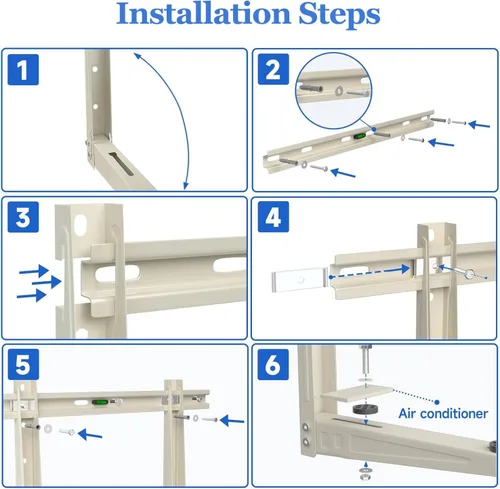 Installation Steps

1

2

3

4

5

6

Air conditioner