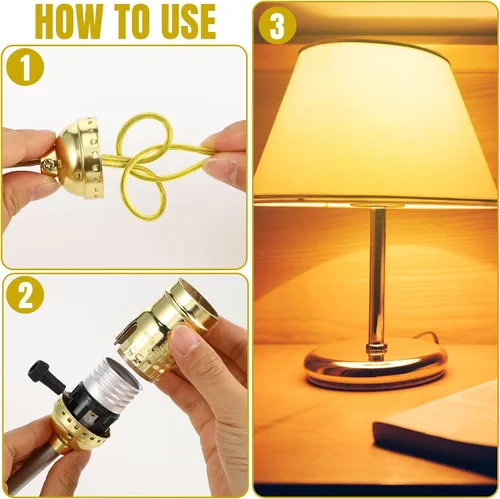 HOW TO USE

1

2

3