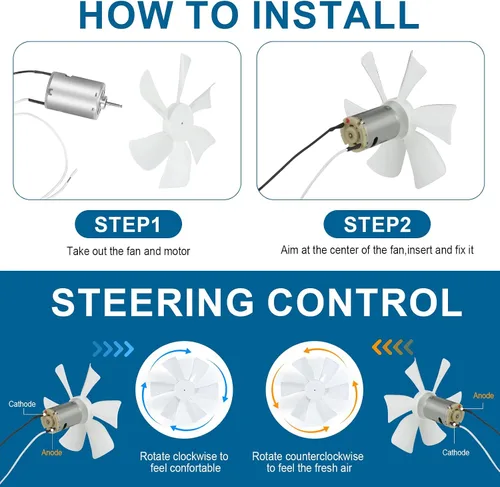 HOW TO INSTALL

STEP1

Take out the fan and motor

STEP2

Aim at the center of the fan,insert and fix it

STEERING CONTROL

Cathode

Anode

Rotate clockwise to feel confortable

Rotate counterclockwise to feel the fresh air

Anode

Cathode