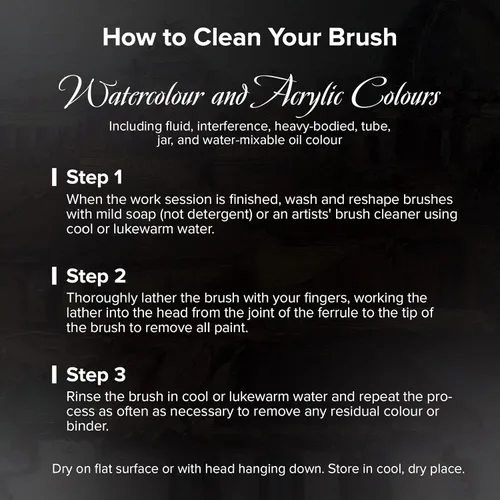 How to Clean Your Brush

Watercolour and Acrylic Colours

Including fluid, interference, heavy-bodied, tube, jar, and water-mixable oil colour

Step 1

When the work session is finished, wash and reshape brushes with mild soap (not detergent) or an artists' brush cleaner using cool or lukewarm water.

Step 2

Thoroughly lather the brush with your fingers, working the lather into the head from the joint of the ferrule to the tip of the brush to remove all paint.

Step 3

Rinse the brush in cool or lukewarm water and repeat the process as often as necessary to remove any residual colour or binder.

Dry on flat surface or with head hanging down. Store in cool, dry place.