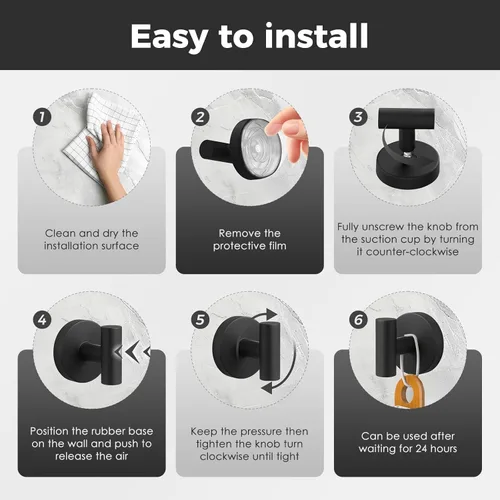 Easy to install

1
Clean and dry the installation surface

2
Remove the protective film

3
Fully unscrew the knob from the suction cup by turning it counter-clockwise

4
Position the rubber base on the wall and push to release the air

5
Keep the pressure then tighten the knob turn clockwise until tight

6
Can be used after waiting for 24 hours