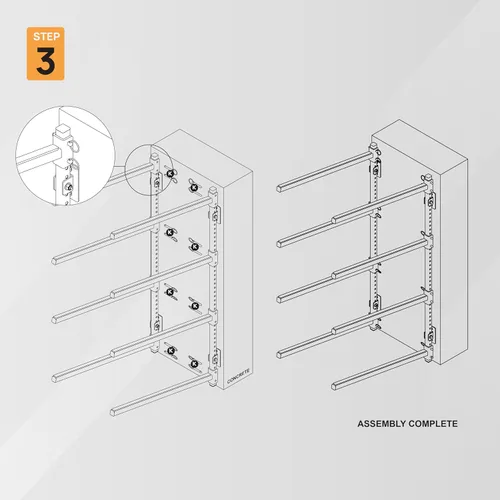 STEP
3

K
K
K
K
K
K
K
K

CONCRETE

ASSEMBLY COMPLETE