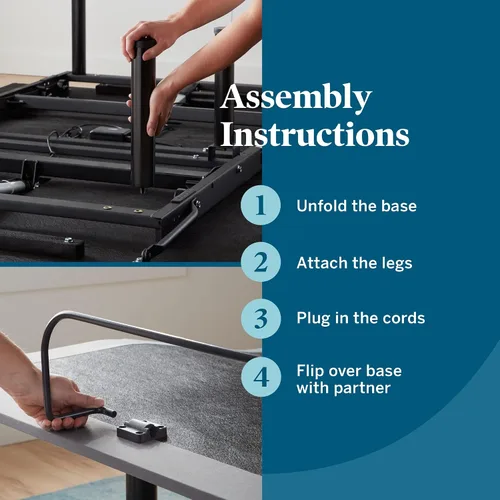 Assembly Instructions

1 Unfold the base

2 Attach the legs

3 Plug in the cords

4 Flip over base with partner