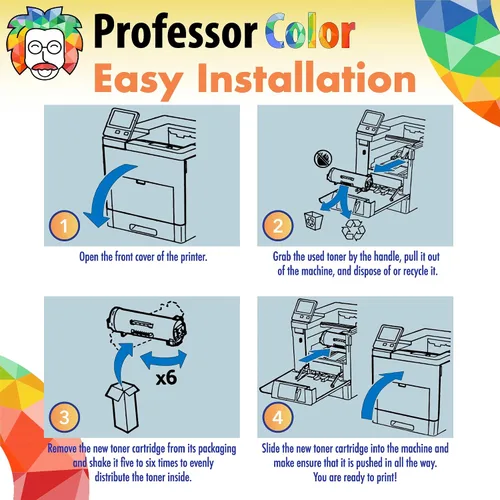 Professor Color
Easy Installation

1
Open the front cover of the printer.

2
Grab the used toner by the handle, pull it out of the machine, and dispose of or recycle it.

x6
3
Remove the new toner cartridge from its packaging and shake it five to six times to evenly distribute the toner inside.

4
Slide the new toner cartridge into the machine and make ensure that it is pushed in all the way. You are ready to print!